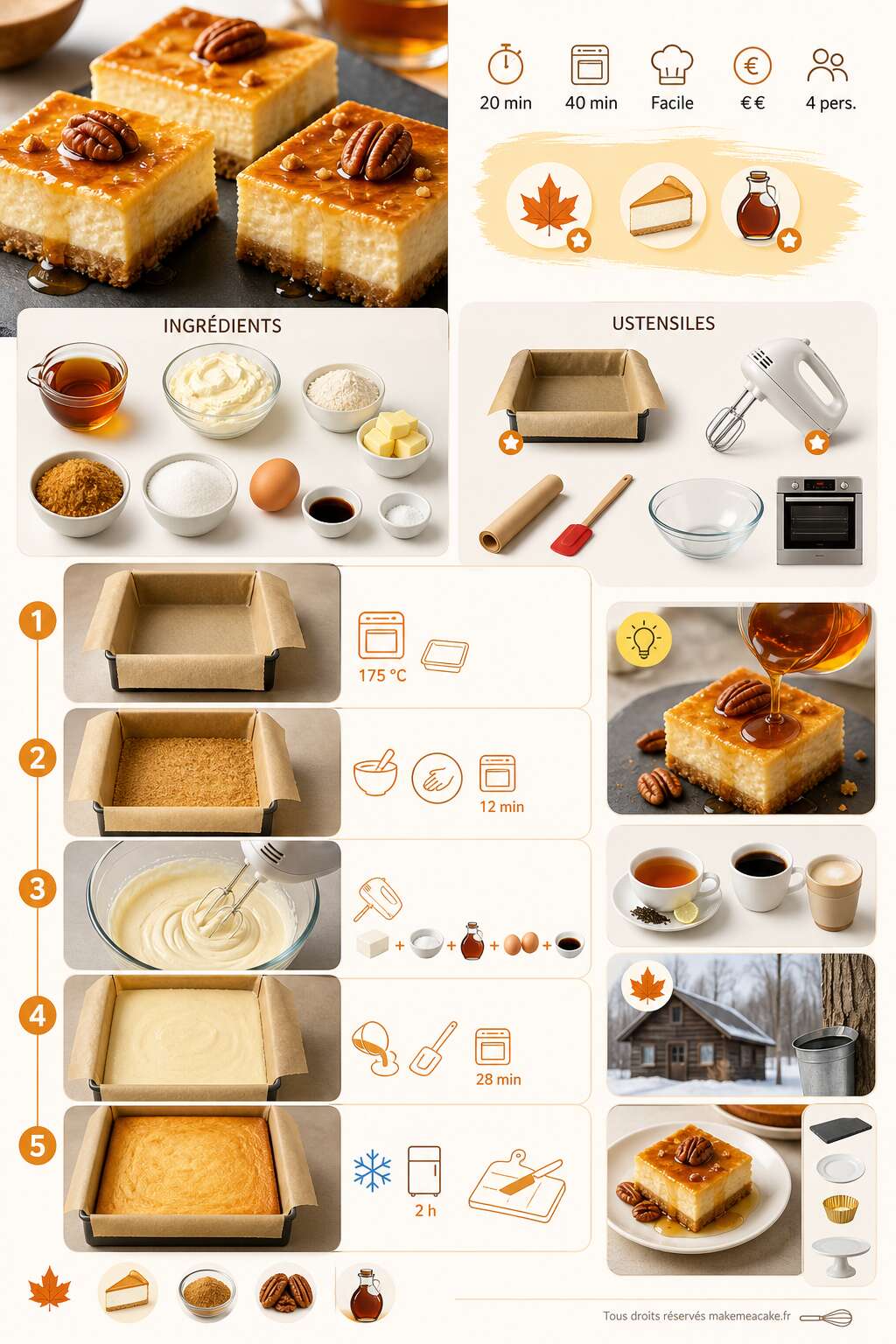 20 min
40 min
Facile
€€
4 pers.

INGRÉDIENTS

USTENSILES

1
175 °C

2
12 min

3

4
28 min

5
2 h

Tous droits réservés makemeacake.fr