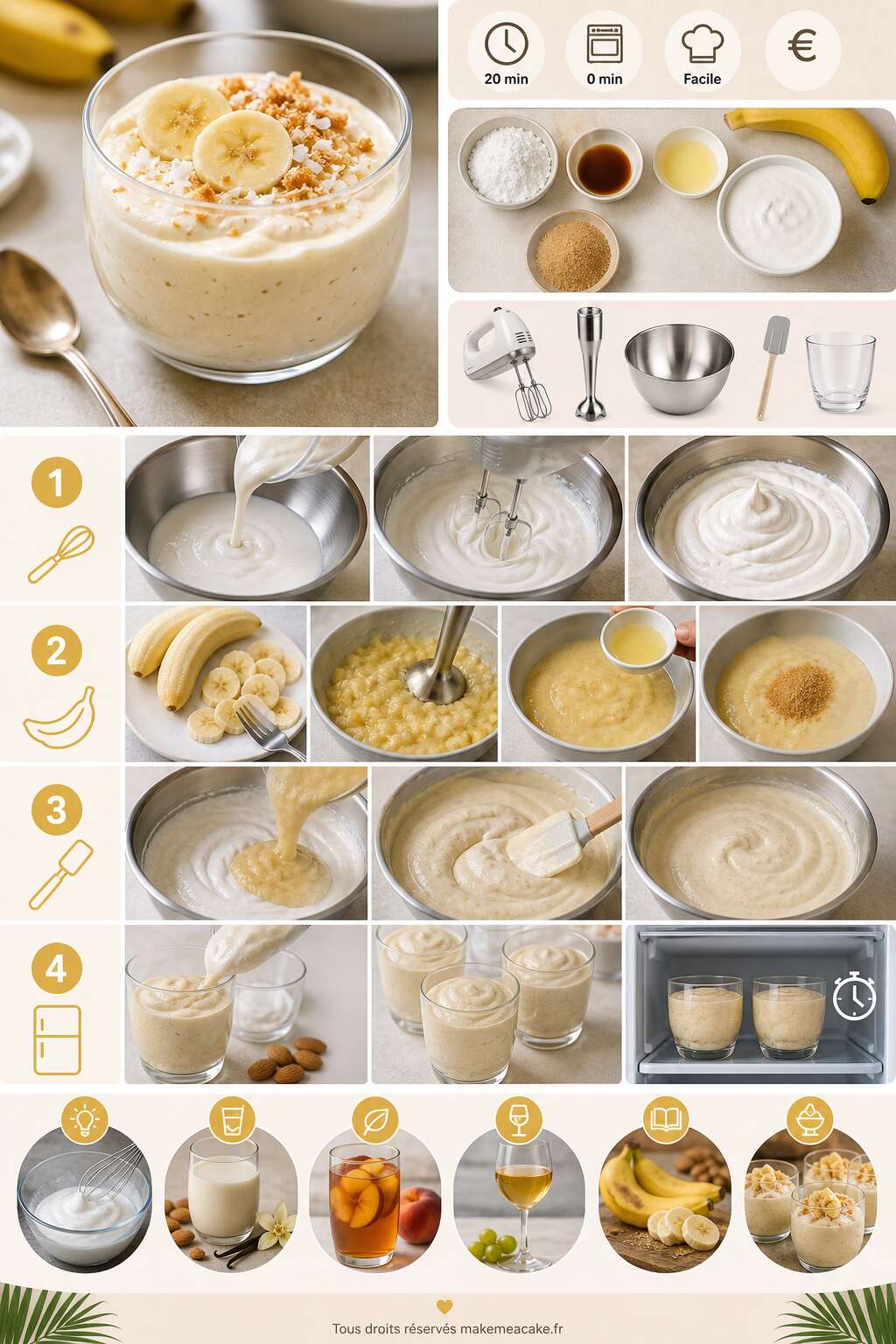 20 min

0 min

Facile

€

1

2

3

4

Tous droits réservés makemeacake.fr