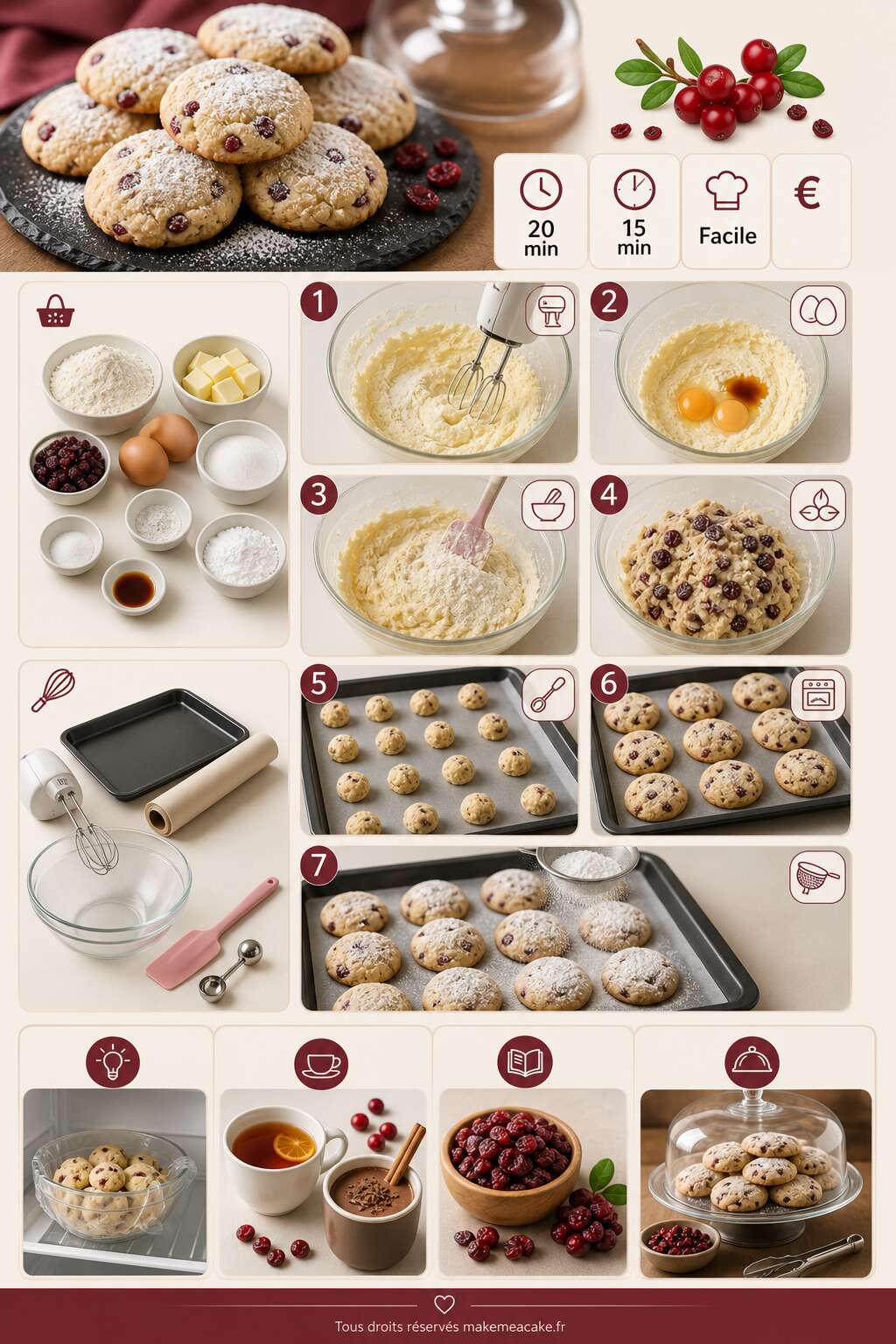 20 min

15 min

Facile

€

1

2

3

4

5

6

7

Tous droits réservés makemeacake.fr