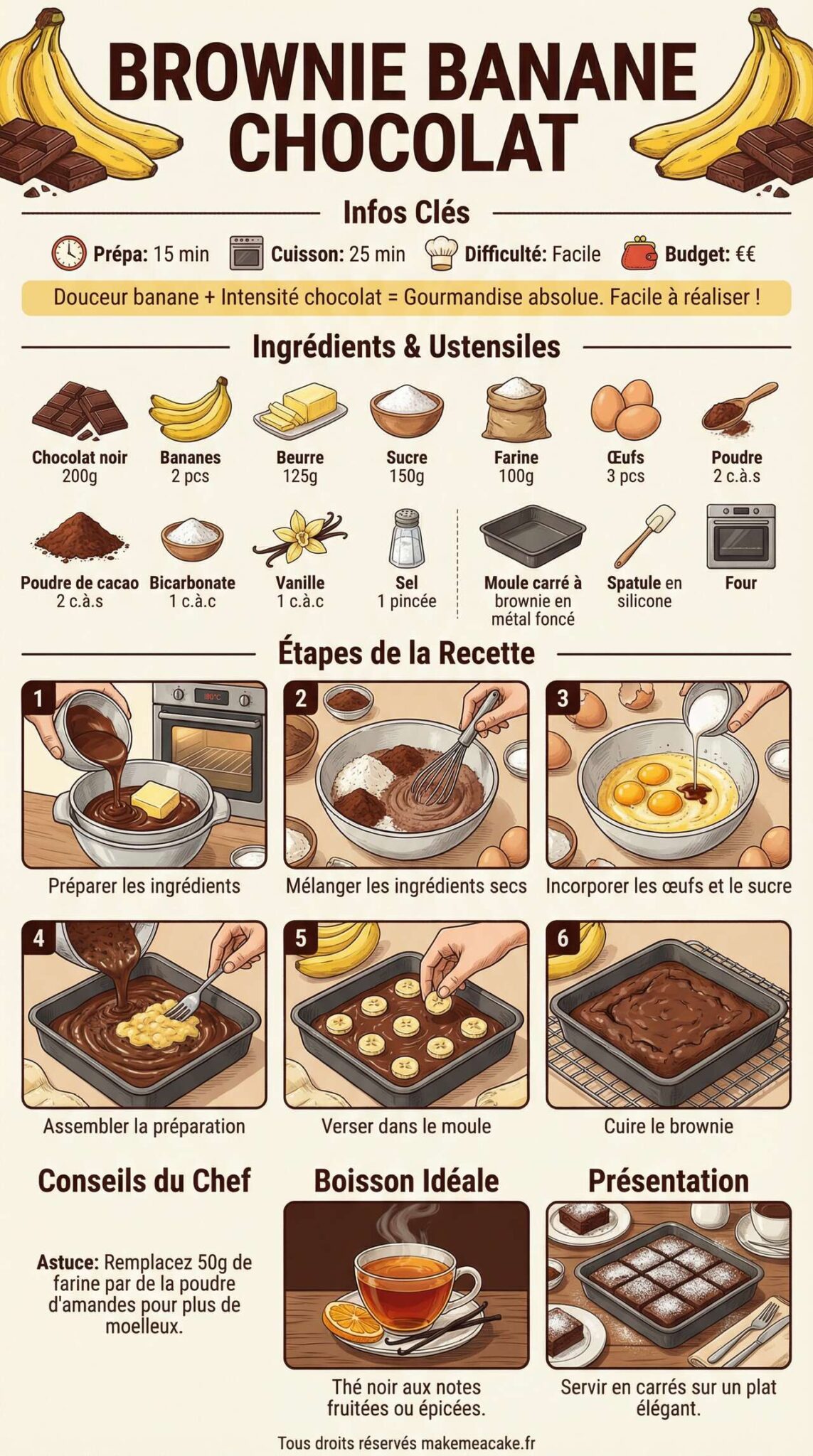 BROWNIE BANANE CHOCOLAT

Infos Clés

Prépa: 15 min  Cuisson: 25 min  Difficulté: Facile  Budget: €€

Douceur banane + Intensité chocolat = Gourmandise absolue. Facile à réaliser !

Ingrédients & Ustensiles

Chocolat noir 200g
Bananes 2 pcs
Beurre 125g
Sucre 150g
Farine 100g
Œufs 3 pcs
Poudre 2 c.à.s

Poudre de cacao 2 c.à.s
Bicarbonate 1 c.à.c
Vanille 1 c.à.c
Sel 1 pincée
Moule carré à brownie en métal foncé
Spatule en silicone
Four

Étapes de la Recette

1 180°C
Préparer les ingrédients

2
Mélanger les ingrédients secs

3
Incorporer les œufs et le sucre

4
Assembler la préparation

5
Verser dans le moule

6
Cuire le brownie

Conseils du Chef

Astuce: Remplacez 50g de farine par de la poudre d'amandes pour plus de moelleux.

Boisson Idéale

Thé noir aux notes fruitées ou épicées.

Présentation

Servir en carrés sur un plat élégant.

Tous droits réservés makemeacake.fr