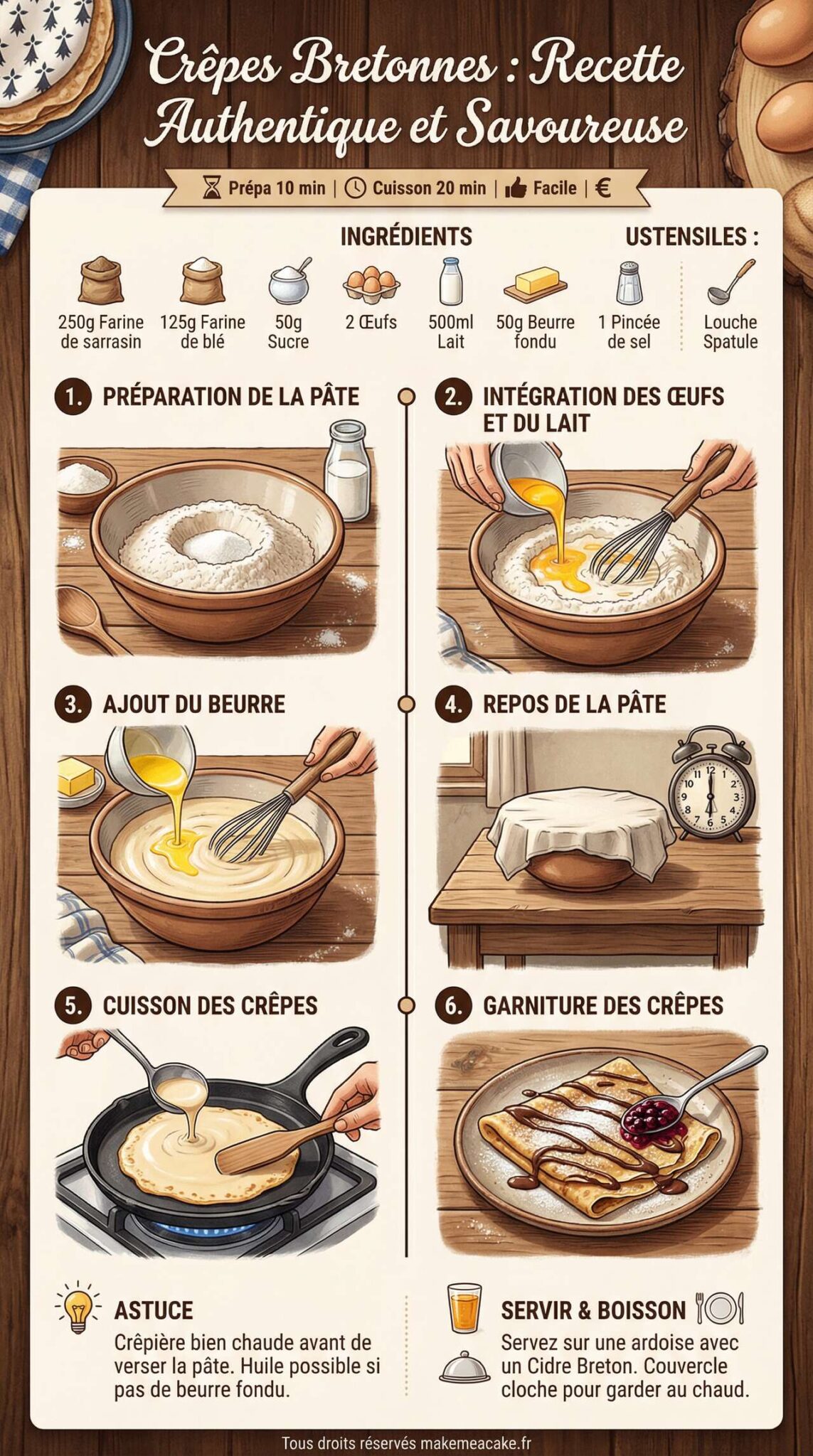 Crêpes Bretonnes : Recette Authentique et Savoureuse

Prépa 10 min | Cuisson 20 min | Facile | €

INGRÉDIENTS

250g Farine de sarrasin
125g Farine de blé
50g Sucre
2 Œufs
500ml Lait
50g Beurre fondu
1 Pincée de sel

USTENSILES :

Louche
Spatule

1. PRÉPARATION DE LA PÂTE

2. INTÉGRATION DES ŒUFS ET DU LAIT

3. AJOUT DU BEURRE

4. REPOS DE LA PÂTE

12 1 2 3 4 5 6 7 8 9 10 11

5. CUISSON DES CRÊPES

6. GARNITURE DES CRÊPES

ASTUCE
Crêpière bien chaude avant de verser la pâte. Huile possible si pas de beurre fondu.

SERVIR & BOISSON
Servez sur une ardoise avec un Cidre Breton. Couvercle cloche pour garder au chaud.

Tous droits réservés makemeacake.fr