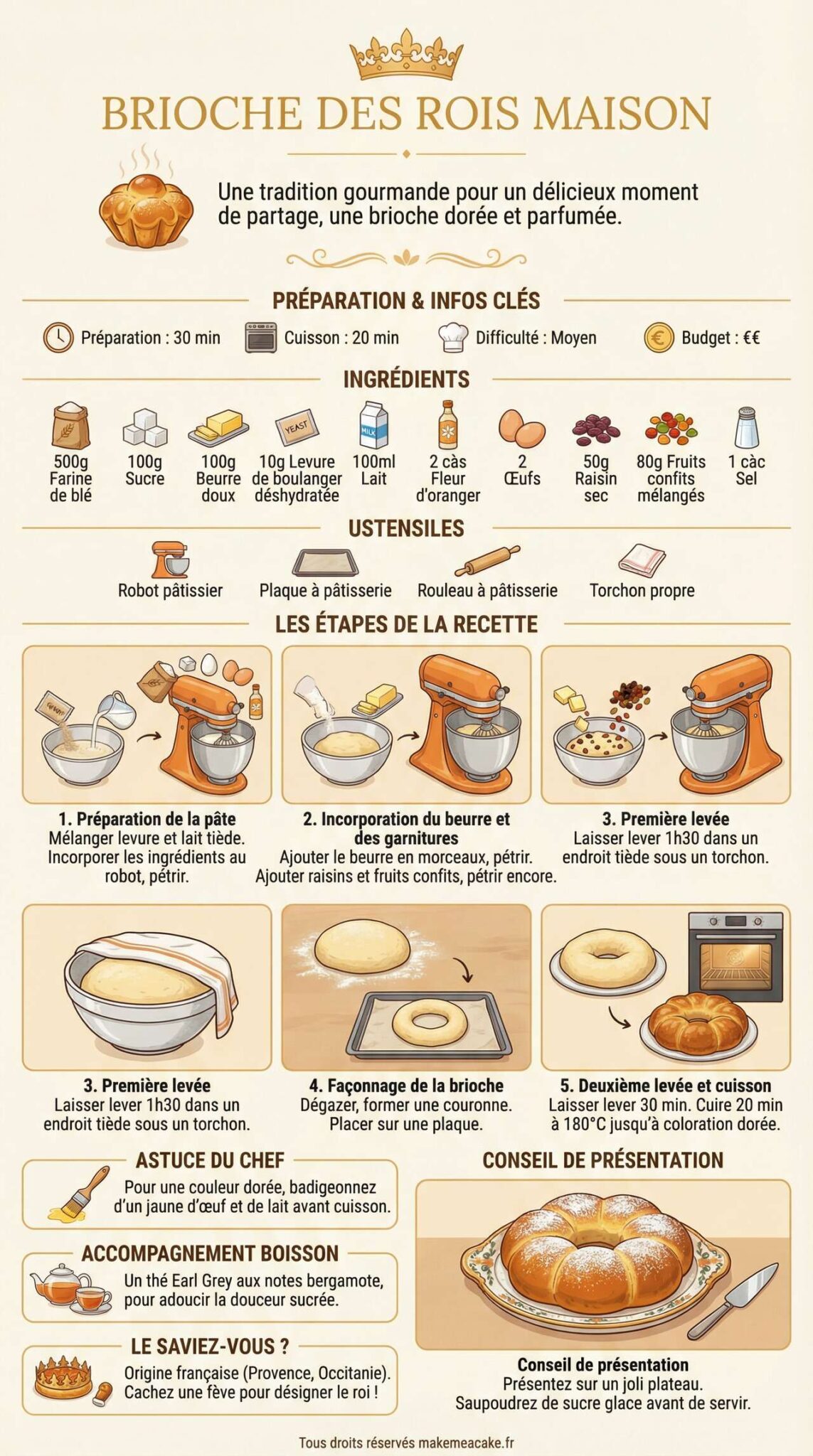 BRIOCHE DES ROIS MAISON

Une tradition gourmande pour un délicieux moment de partage, une brioche dorée et parfumée.

PRÉPARATION & INFOS CLÉS

Préparation : 30 min
Cuisson : 20 min
Difficulté : Moyen
Budget : €€

INGRÉDIENTS

500g Farine de blé
100g Sucre
100g Beurre doux
YEAST
10g Levure de boulanger déshydratée
MILK
100ml Lait
2 càs Fleur d'oranger
2 Œufs
50g Raisin sec
80g Fruits confits mélangés
1 càc Sel

USTENSILES

Robot pâtissier
Plaque à pâtisserie
Rouleau à pâtisserie
Torchon propre

LES ÉTAPES DE LA RECETTE

1. Préparation de la pâte
Mélanger levure et lait tiède. Incorporer les ingrédients au robot, pétrir.

2. Incorporation du beurre et des garnitures
Ajouter le beurre en morceaux, pétrir. Ajouter raisins et fruits confits, pétrir encore.

3. Première levée
Laisser lever 1h30 dans un endroit tiède sous un torchon.

3. Première levée
Laisser lever 1h30 dans un endroit tiède sous un torchon.

4. Façonnage de la brioche
Dégazer, former une couronne. Placer sur une plaque.

5. Deuxième levée et cuisson
Laisser lever 30 min. Cuire 20 min à 180°C jusqu'à coloration dorée.

ASTUCE DU CHEF
Pour une couleur dorée, badigeonnez d'un jaune d'œuf et de lait avant cuisson.

ACCOMPAGNEMENT BOISSON
Un thé Earl Grey aux notes bergamote, pour adoucir la douceur sucrée.

LE SAVIEZ-VOUS ?
Origine française (Provence, Occitanie). Cachez une fève pour désigner le roi !

CONSEIL DE PRÉSENTATION

Conseil de présentation
Présentez sur un joli plateau. Saupoudrez de sucre glace avant de servir.

Tous droits réservés makemeacake.fr