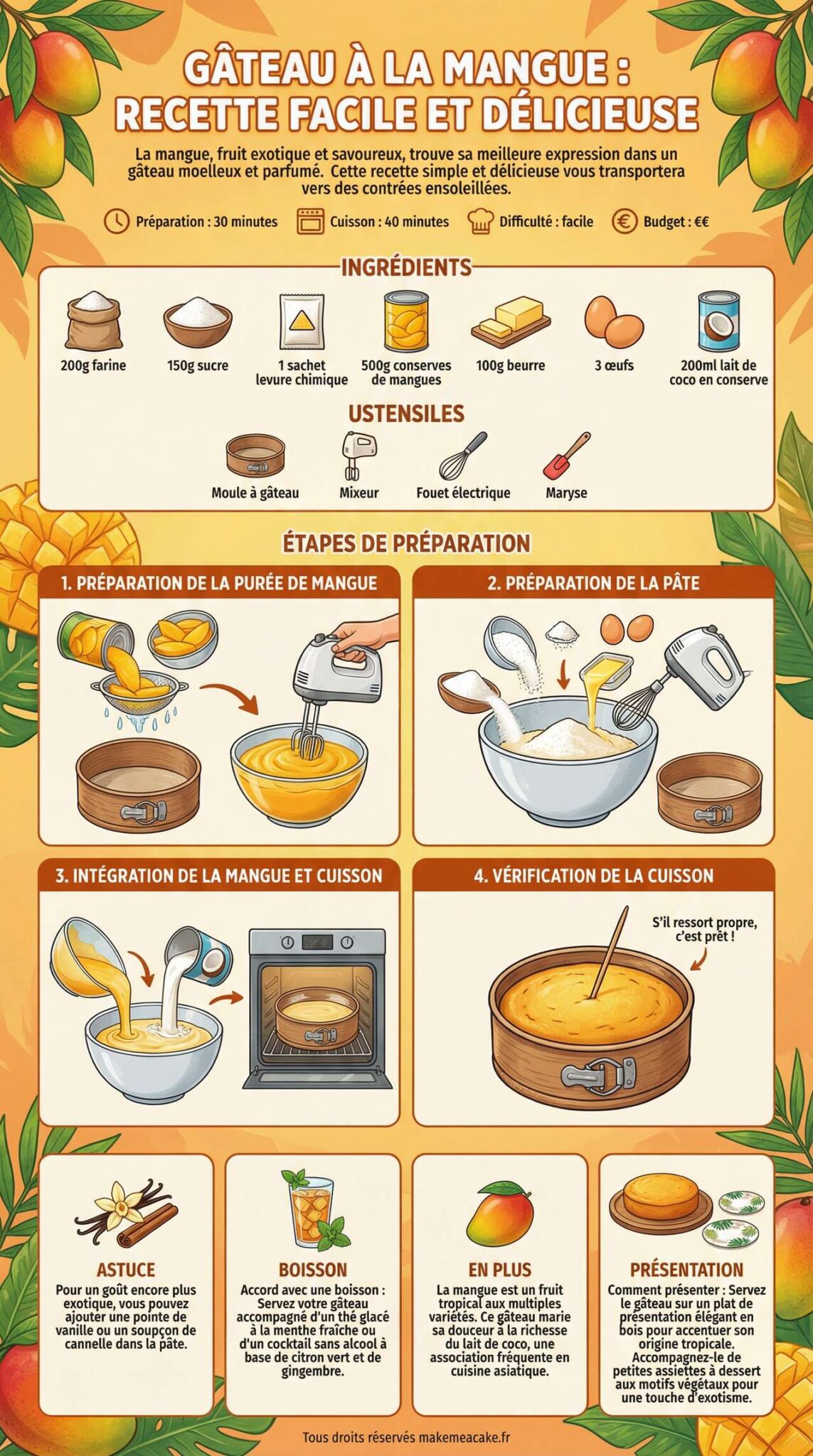 GÂTEAU À LA MANGUE : RECETTE FACILE ET DÉLICIEUSE

La mangue, fruit exotique et savoureux, trouve sa meilleure expression dans un gâteau moelleux et parfumé. Cette recette simple et délicieuse vous transportera vers des contrées ensoleillées.

Préparation : 30 minutes
Cuisson : 40 minutes
Difficulté : facile
Budget : €€

INGRÉDIENTS

200g farine
150g sucre
1 sachet levure chimique
500g conserves de mangues
100g beurre
3 œufs
200ml lait de coco en conserve

USTENSILES

Moule à gâteau
Mixeur
Fouet électrique
Maryse

ÉTAPES DE PRÉPARATION

1. PRÉPARATION DE LA PURÉE DE MANGUE

2. PRÉPARATION DE LA PÂTE

3. INTÉGRATION DE LA MANGUE ET CUISSON

4. VÉRIFICATION DE LA CUISSON

S'il ressort propre, c'est prêt !

ASTUCE
Pour un goût encore plus exotique, vous pouvez ajouter une pointe de vanille ou un soupçon de cannelle dans la pâte.

BOISSON
Accord avec une boisson : Servez votre gâteau accompagné d'un thé glacé à la menthe fraîche ou d'un cocktail sans alcool à base de citron vert et de gingembre.

EN PLUS
La mangue est un fruit tropical aux multiples variétés. Ce gâteau marie sa douceur à la richesse du lait de coco, une association fréquente en cuisine asiatique.

PRÉSENTATION
Comment présenter : Servez le gâteau sur un plat de présentation élégant en bois pour accentuer son origine tropicale. Accompagnez-le de petites assiettes à dessert aux motifs végétaux pour une touche d'exotisme.

Tous droits réservés makemeacake.fr