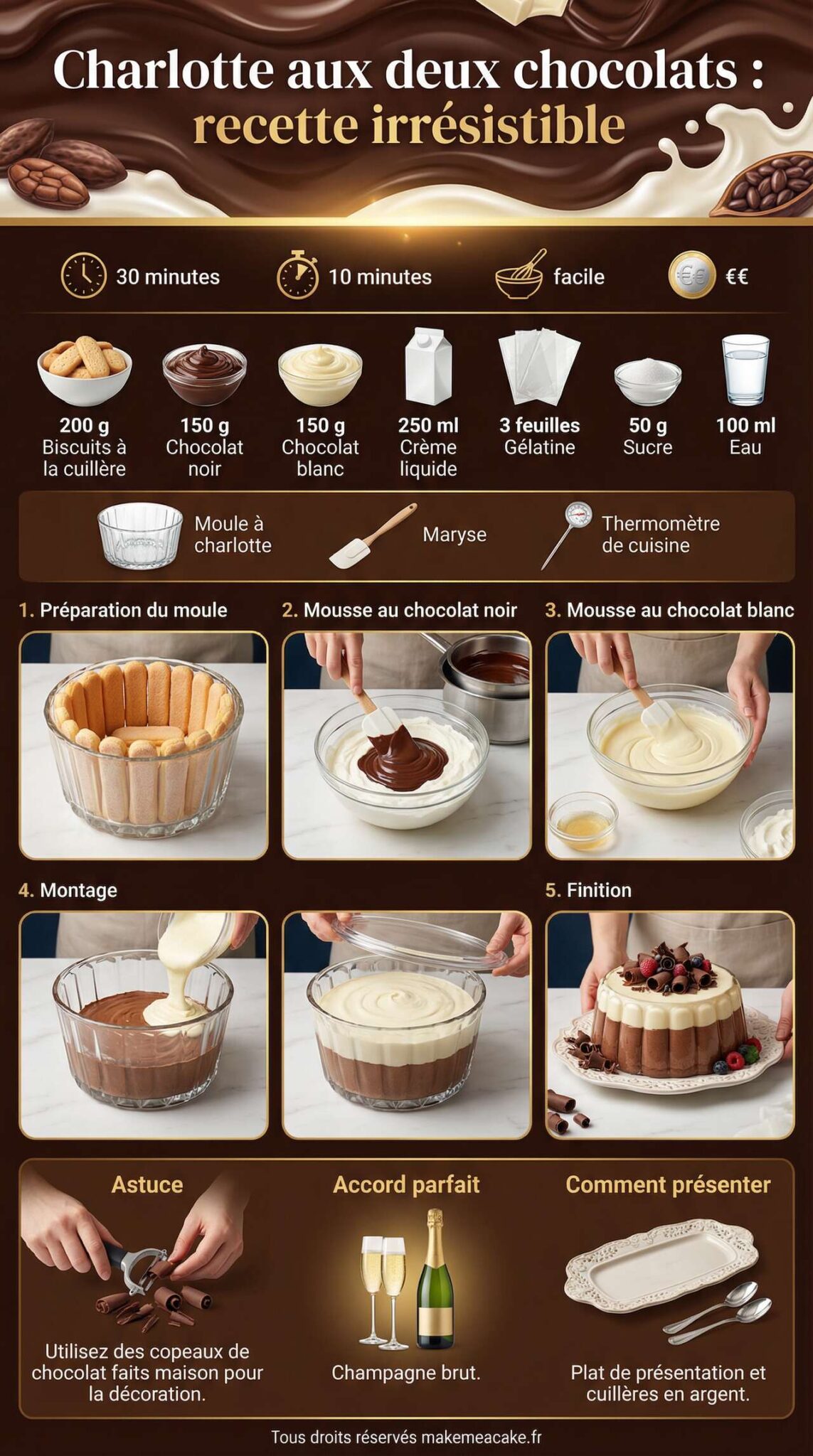 Charlotte aux deux chocolats :
recette irrésistible

30 minutes
10 minutes
facile
€€

200 g
Biscuits à la cuillère

150 g
Chocolat noir

150 g
Chocolat blanc

250 ml
Crème liquide

3 feuilles
Gélatine

50 g
Sucre

100 ml
Eau

Moule à charlotte
Maryse
Thermomètre de cuisine

1. Préparation du moule
2. Mousse au chocolat noir
3. Mousse au chocolat blanc
4. Montage
5. Finition

Astuce
Utilisez des copeaux de chocolat faits maison pour la décoration.

Accord parfait
Champagne brut.

Comment présenter
Plat de présentation et cuillères en argent.

Tous droits réservés makemeacake.fr